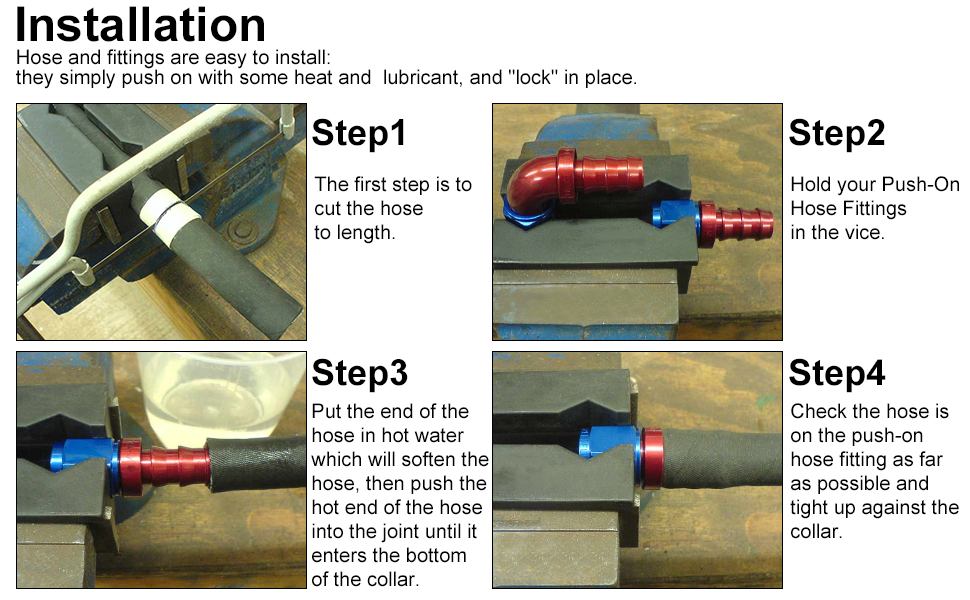 Installation

Hose and fittings are easy to install:
they simply push on with some heat and lubricant, and "lock" in place.

Step1

The first step is to cut the hose to length.

Step2

Hold your Push-On Hose Fittings in the vice.

Step3

Put the end of the hose in hot water which will soften the hose, then push the hot end of the hose into the joint until it enters the bottom of the collar.

Step4

Check the hose is on the push-on hose fitting as far as possible and tight up against the collar.